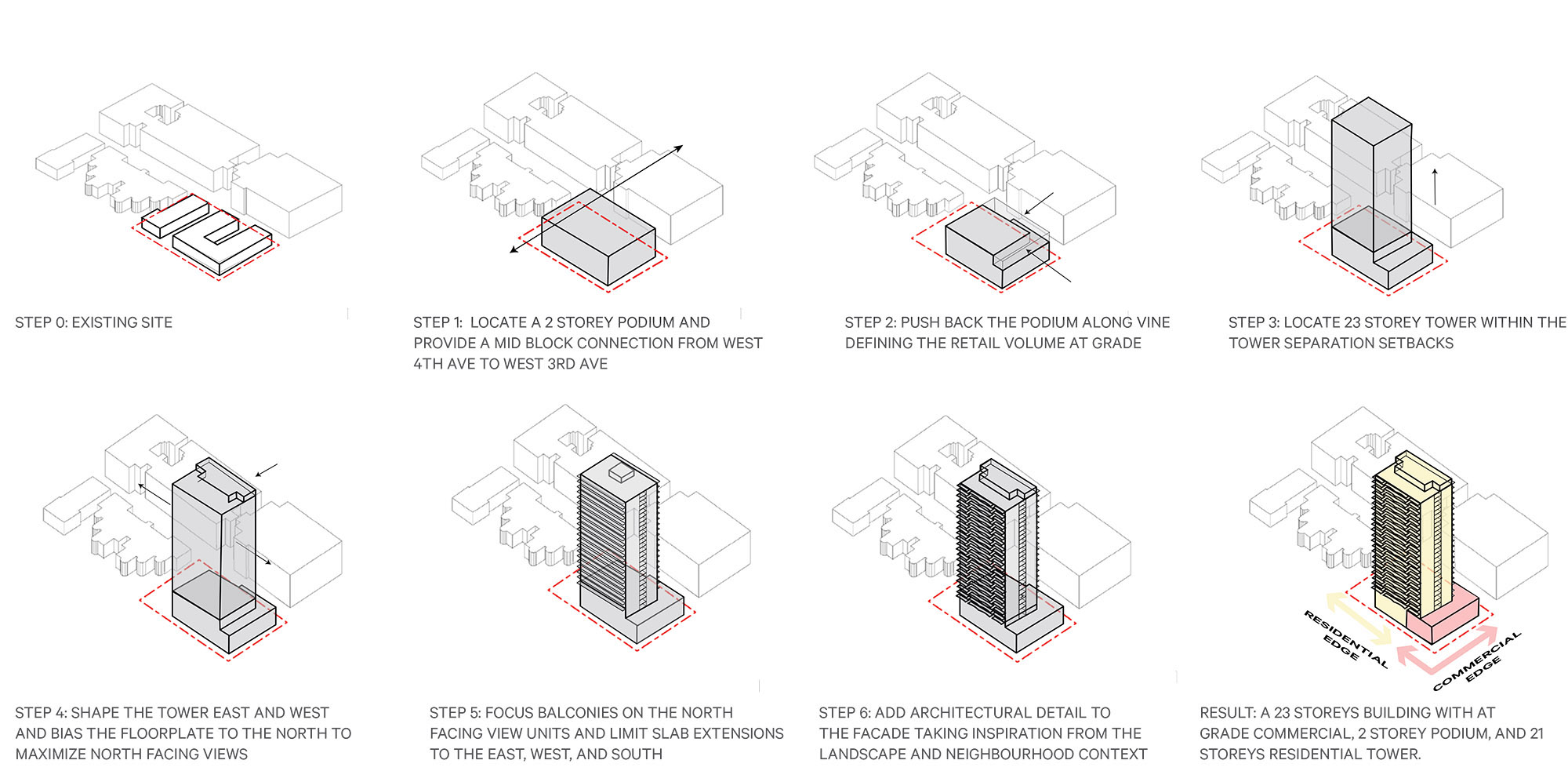 STEP 0: EXISTING SITE

STEP 1: LOCATE A 2 STOREY PODIUM AND PROVIDE A MID BLOCK CONNECTION FROM WEST 4TH AVE TO WEST 3RD AVE

STEP 2: PUSH BACK THE PODIUM ALONG VINE DEFINING THE RETAIL VOLUME AT GRADE

STEP 3: LOCATE 23 STOREY TOWER WITHIN THE TOWER SEPARATION SETBACKS

RESIDENTIAL EDGE

COMMERCIAL EDGE

STEP 4: SHAPE THE TOWER EAST AND WEST AND BIAS THE FLOORPLATE TO THE NORTH TO MAXIMIZE NORTH FACING VIEWS

STEP 5: FOCUS BALCONIES ON THE NORTH FACING VIEW UNITS AND LIMIT SLAB EXTENSIONS TO THE EAST, WEST, AND SOUTH

STEP 6: ADD ARCHITECTURAL DETAIL TO THE FACADE TAKING INSPIRATION FROM THE LANDSCAPE AND NEIGHBOURHOOD CONTEXT

RESULT: A 23 STOREYS BUILDING WITH AT GRADE COMMERCIAL, 2 STOREY PODIUM, AND 21 STOREYS RESIDENTIAL TOWER.